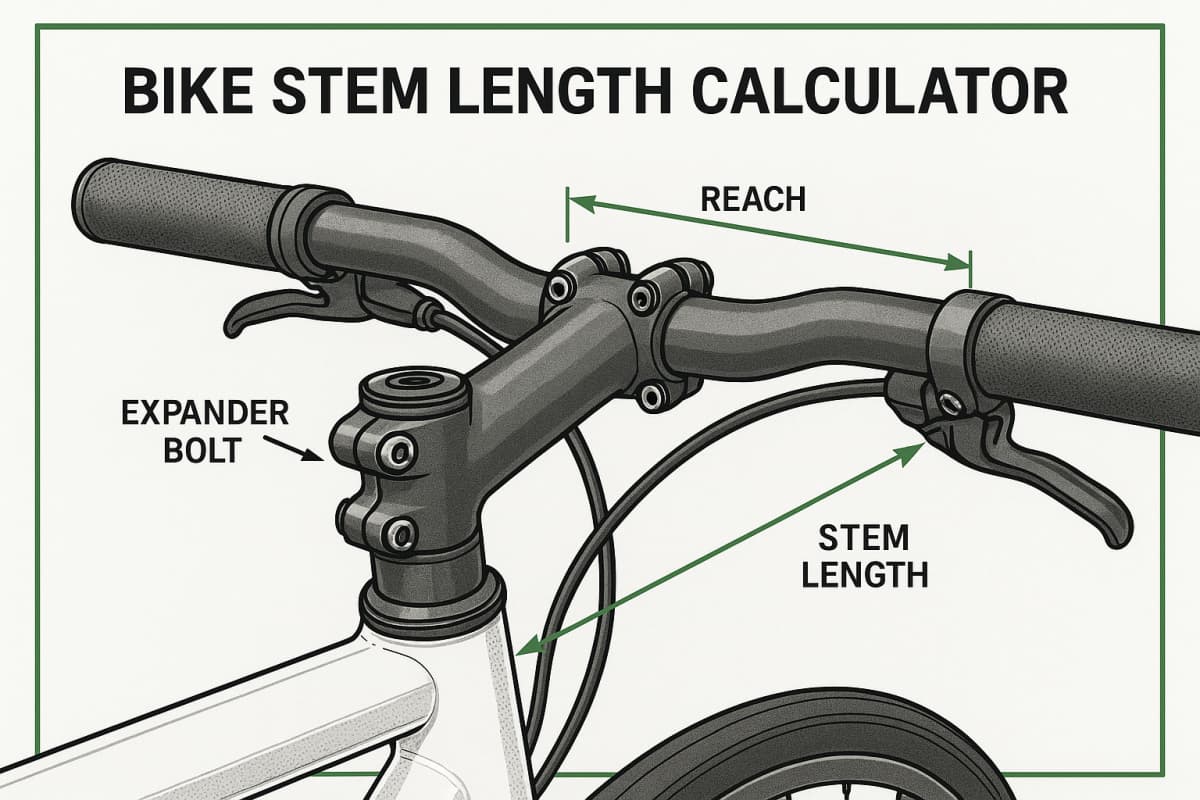 BIKE STEM LENGTH CALCULATOR

REACH

EXPANDER BOLT

STEM LENGTH