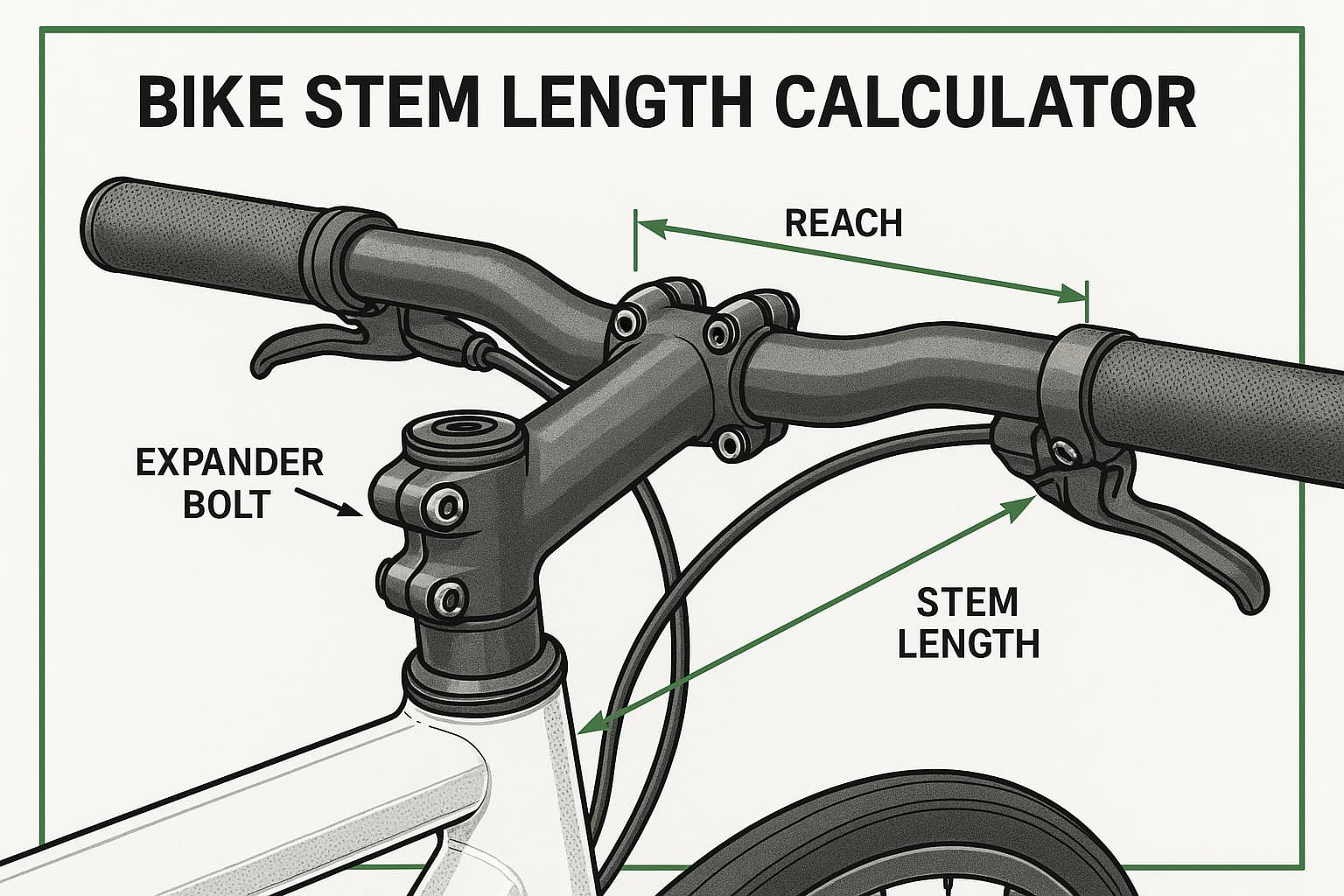 BIKE STEM LENGTH CALCULATOR

REACH

EXPANDER BOLT

STEM LENGTH